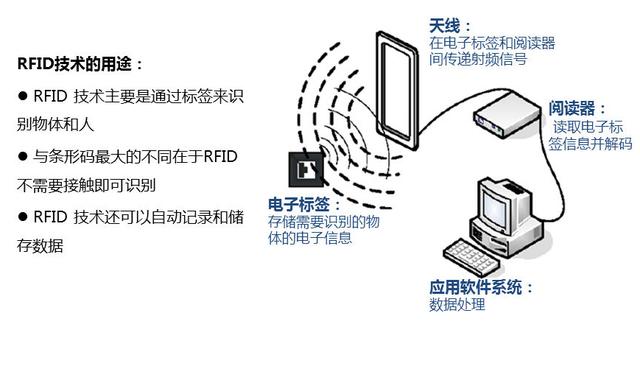 RFID技术的用途：

● RFID 技术主要是通过标签来识别物体和人

● 与条形码最大的不同在于RFID不需要接触即可识别

● RFID 技术还可以自动记录和储存数据

天线：
在电子标签和阅读器间传递射频信号

阅读器：
读取电子标签信息并解码

电子标签：
存储需要识别的物体的电子信息

应用软件系统：
数据处理